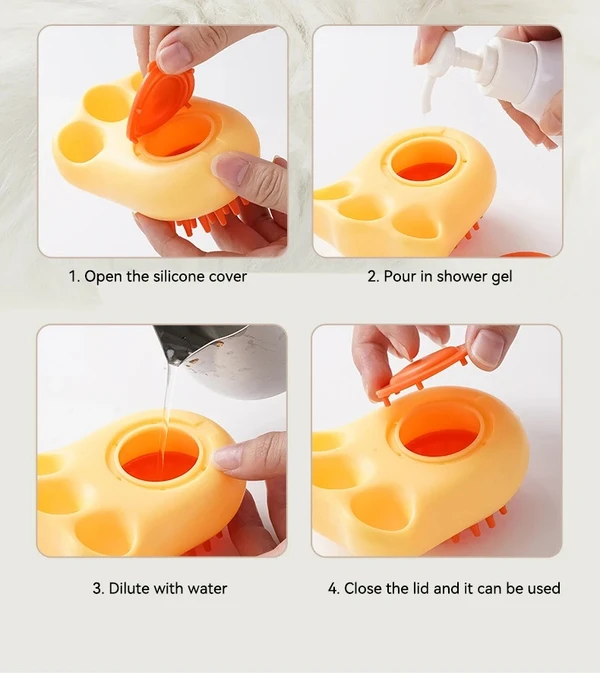 1. Open the silicone cover

2. Pour in shower gel

3. Dilute with water

4. Close the lid and it can be used