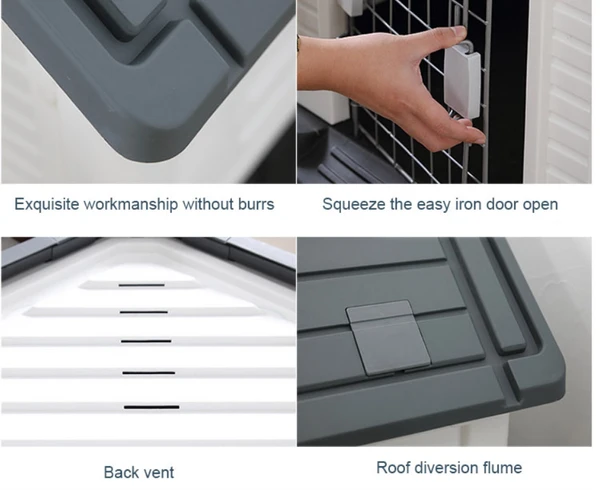 Exquisite workmanship without burrs

Squeeze the easy iron door open

Back vent

Roof diversion flume