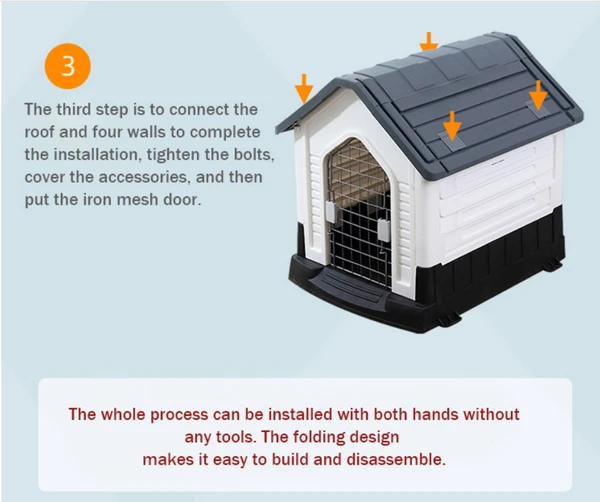 3

The third step is to connect the roof and four walls to complete the installation, tighten the bolts, cover the accessories, and then put the iron mesh door.

The whole process can be installed with both hands without any tools. The folding design makes it easy to build and disassemble.