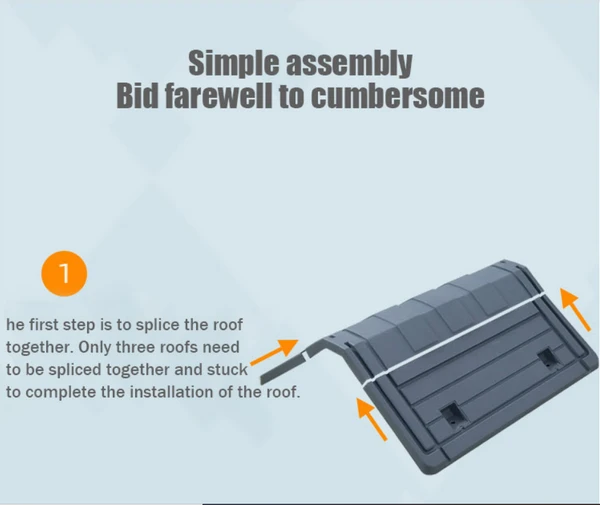 Simple assembly
Bid farewell to cumbersome

1

he first step is to splice the roof together. Only three roofs need to be spliced together and stuck to complete the installation of the roof.