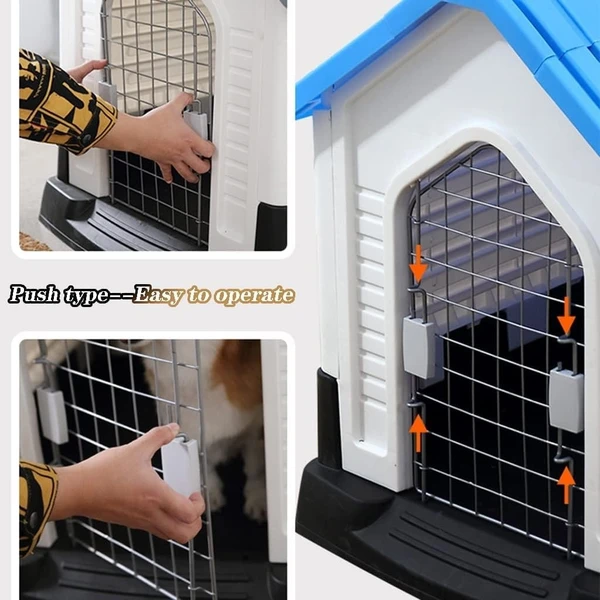 Push type--Easy to operate