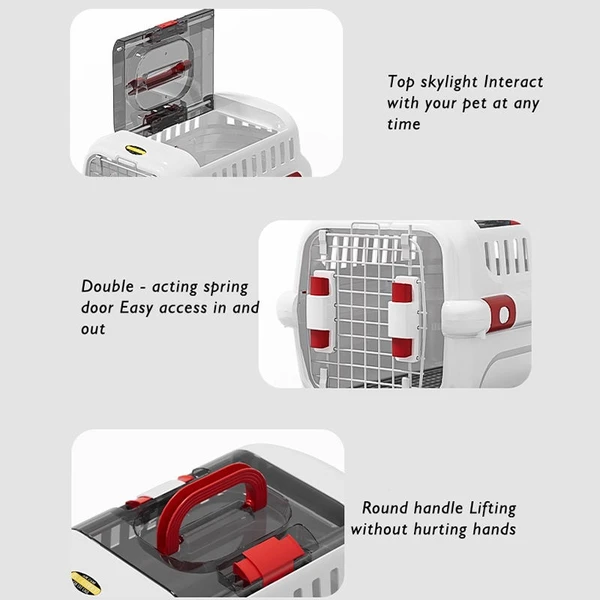 Top skylight Interact with your pet at any time

Double - acting spring door Easy access in and out

Round handle Lifting without hurting hands