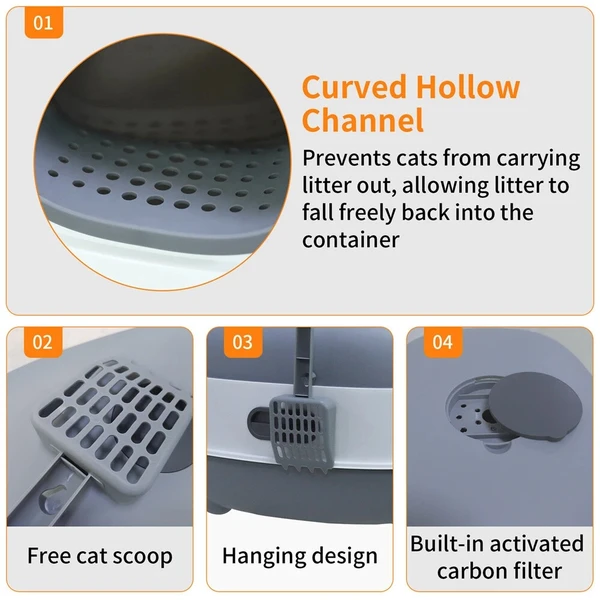 01

Curved Hollow Channel

Prevents cats from carrying litter out, allowing litter to fall freely back into the container

02

Free cat scoop

03

Hanging design

04

Built-in activated carbon filter