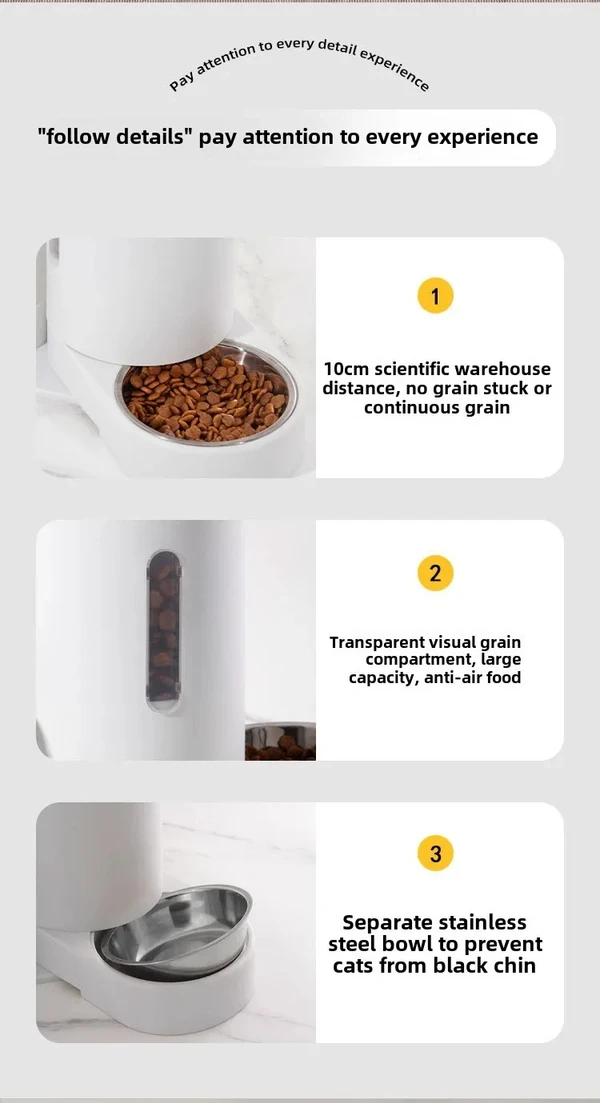 Pay attention to every detail experience

"follow details" pay attention to every experience

1

10cm scientific warehouse distance, no grain stuck or continuous grain

2

Transparent visual grain compartment, large capacity, anti-air food

3

Separate stainless steel bowl to prevent cats from black chin