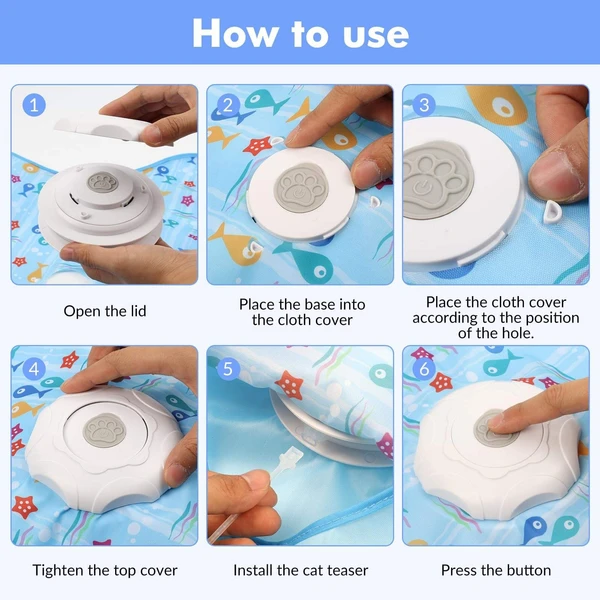 How to use

1

Open the lid

2

Place the base into the cloth cover

3

Place the cloth cover according to the position of the hole.

4

Tighten the top cover

5

Install the cat teaser

6

Press the button