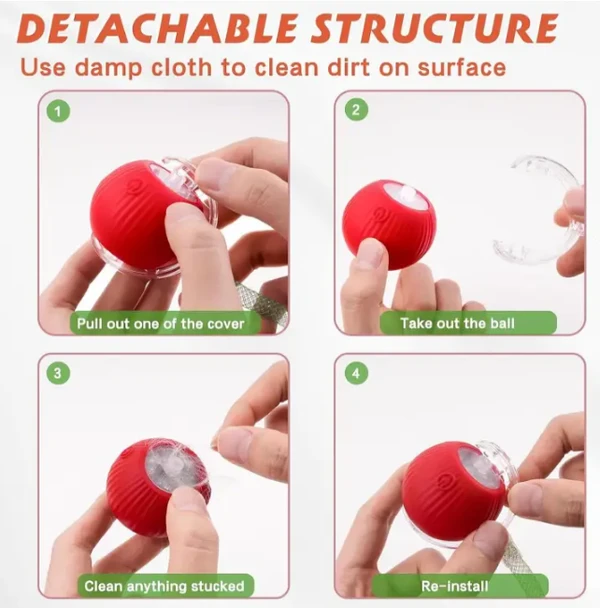 DETACHABLE STRUCTURE
Use damp cloth to clean dirt on surface

1
Pull out one of the cover

2
Take out the ball

3
Clean anything stucked

4
Re-install