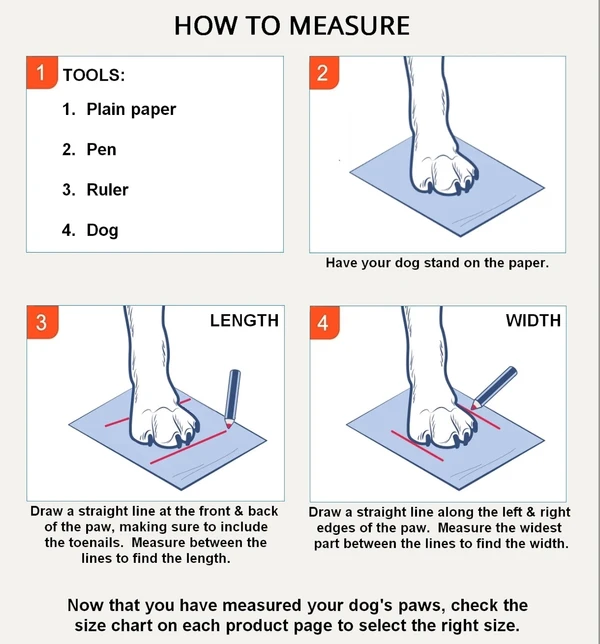 HOW TO MEASURE

1 TOOLS:

1. Plain paper

2. Pen

3. Ruler

4. Dog

2

Have your dog stand on the paper.

3 LENGTH

Draw a straight line at the front & back of the paw, making sure to include the toenails. Measure between the lines to find the length.

4 WIDTH

Draw a straight line along the left & right edges of the paw. Measure the widest part between the lines to find the width.

Now that you have measured your dog's paws, check the size chart on each product page to select the right size.