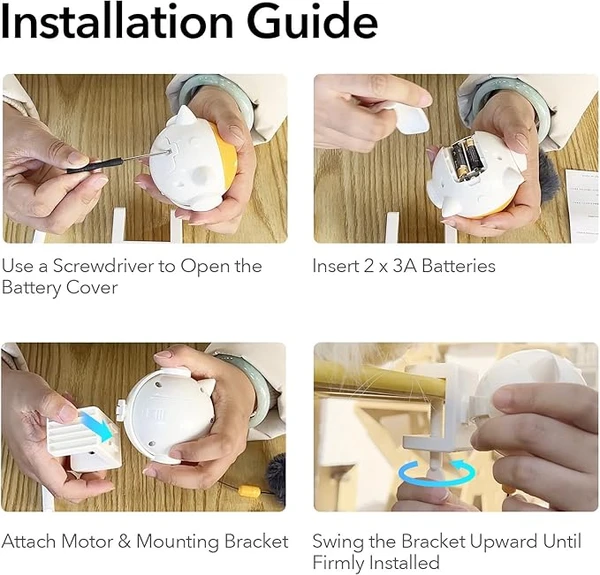 Installation Guide

Use a Screwdriver to Open the Battery Cover

Insert 2 x 3A Batteries

Attach Motor & Mounting Bracket

Swing the Bracket Upward Until Firmly Installed