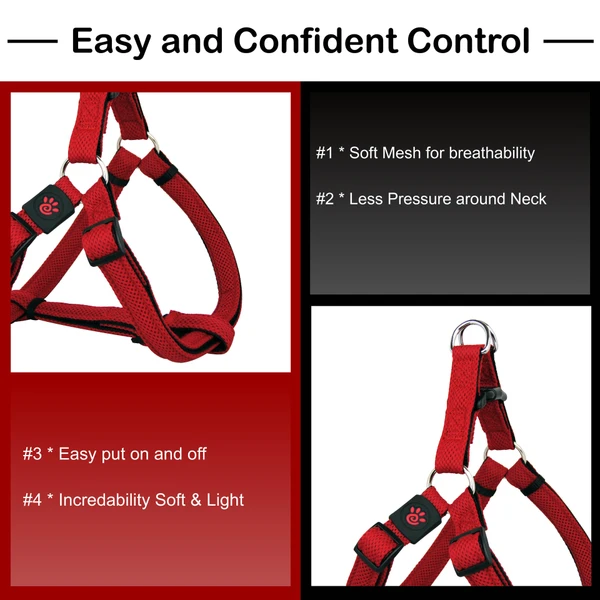 Easy and Confident Control

#1 * Soft Mesh for breathability

#2 * Less Pressure around Neck

#3 * Easy put on and off

#4 * Incredability Soft & Light