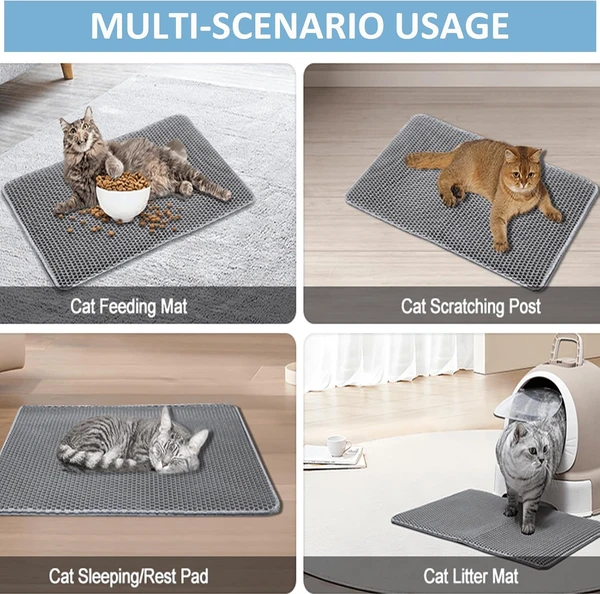 MULTI-SCENARIO USAGE

Cat Feeding Mat

Cat Scratching Post

Cat Sleeping/Rest Pad

Cat Litter Mat